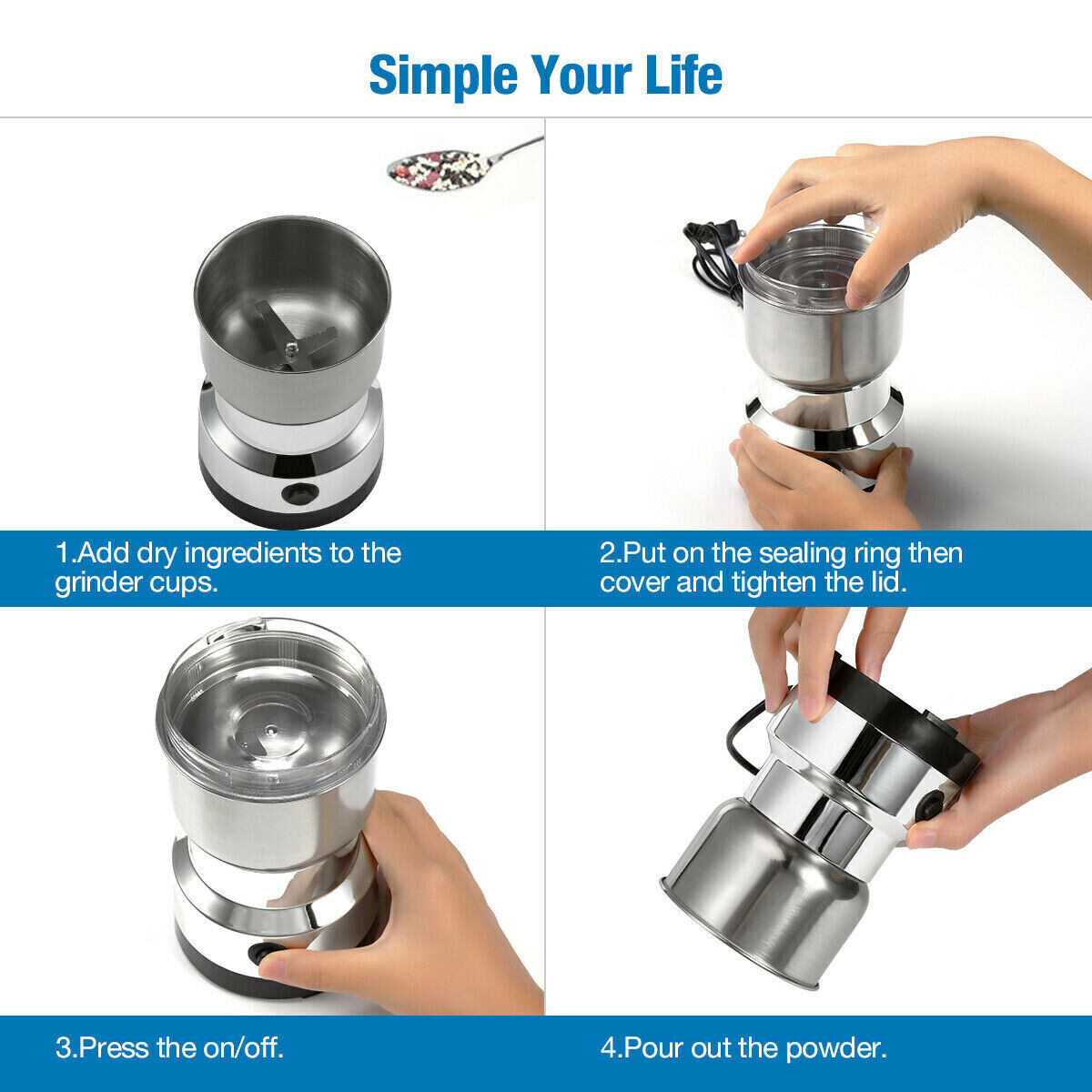 Simple Your Life

1.Add dry ingredients to the grinder cups.

2.Put on the sealing ring then cover and tighten the lid.

3.Press the on/off.

4.Pour out the powder.